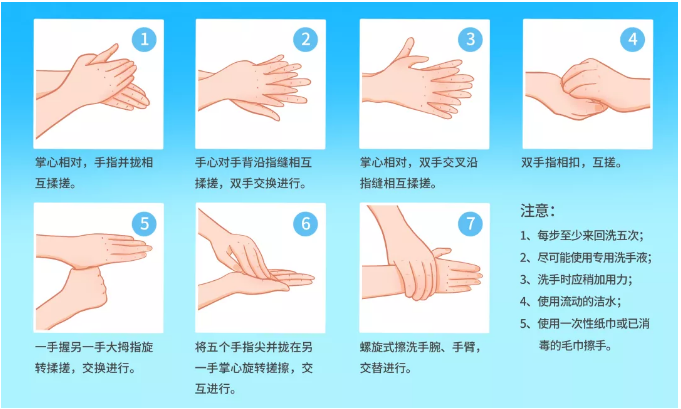 1

掌心相对，手指并拢相互揉搓。

2

手心对手背沿指缝相互揉搓，双手交换进行。

3

掌心相对，双手交叉沿指缝相互揉搓。

4

双手指相扣，互搓。

5

一手握另一手大拇指旋转揉搓，交换进行。

6

将五个手指尖并拢在另一手掌心旋转搓擦，交互进行。

7

螺旋式擦洗手腕、手臂，交替进行。

注意：

1、每步至少来回洗五次；

2、尽可能使用专用洗手液；

3、洗手时应稍加用力；

4、使用流动的洁水；

5、使用一次性纸巾或已消毒的毛巾擦手。